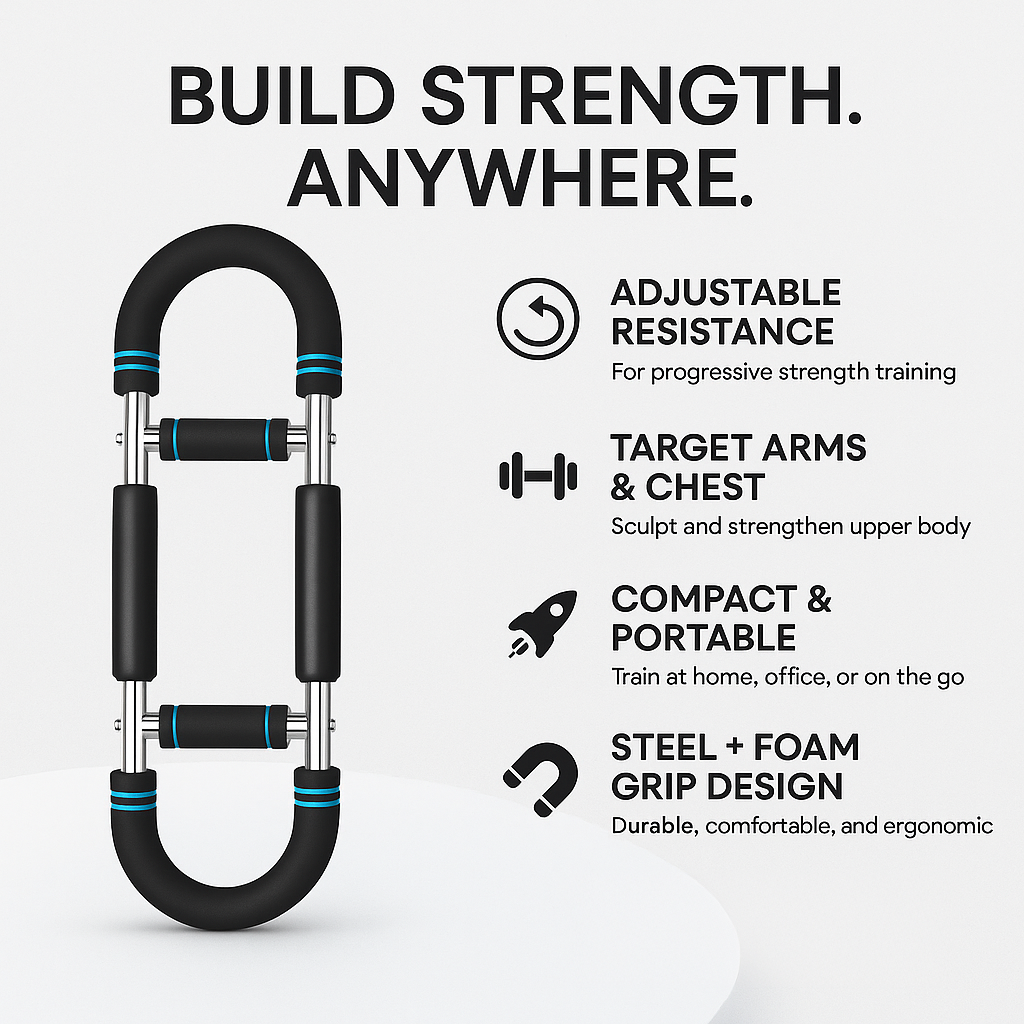 BUILD STRENGTH. ANYWHERE.

ADJUSTABLE RESISTANCE
For progressive strength training

TARGET ARMS & CHEST
Sculpt and strengthen upper body

COMPACT & PORTABLE
Train at home, office, or on the go

STEEL + FOAM GRIP DESIGN
Durable, comfortable, and ergonomic